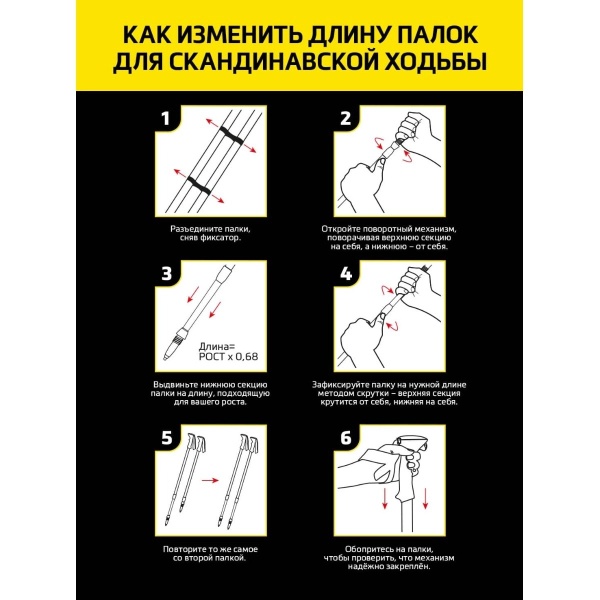 КАК ИЗМЕНИТЬ ДЛИНУ ПАЛОК ДЛЯ СКАНДИНАВСКОЙ ХОДЬБЫ

1

Разъедините палки, сняв фиксатор.

2

Откройте поворотный механизм, поворачивая верхнюю секцию на себя, а нижнюю – от себя.

3

Длина= РОСТ x 0,68

Выдвиньте нижнюю секцию палки на длину, подходящую для вашего роста.

4

Зафиксируйте палку на нужной длине методом скрутки – верхняя секция крутится от себя, нижняя на себя.

5

Повторите то же самое со второй палкой.

6

Обопритесь на палки, чтобы проверить, что механизм надёжно закреплён.