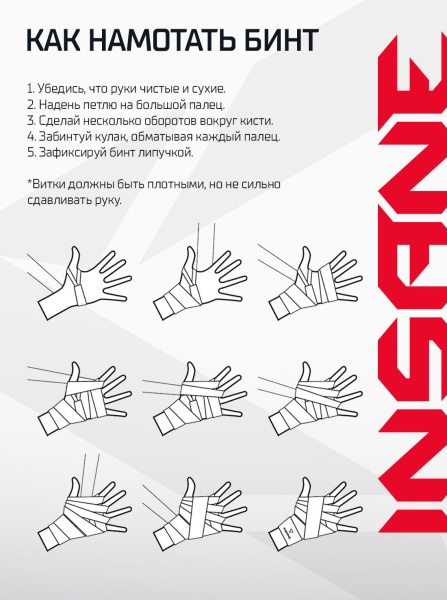 КАК НАМОТАТЬ БИНТ

1. Убедись, что руки чистые и сухие.
2. Надень петлю на большой палец.
3. Сделай несколько оборотов вокруг кисти.
4. Забинтуй кулак, обматывая каждый палец.
5. Зафиксируй бинт липучкой.

*Витки должны быть плотными, но не сильно сдавливать руку.

INSANE