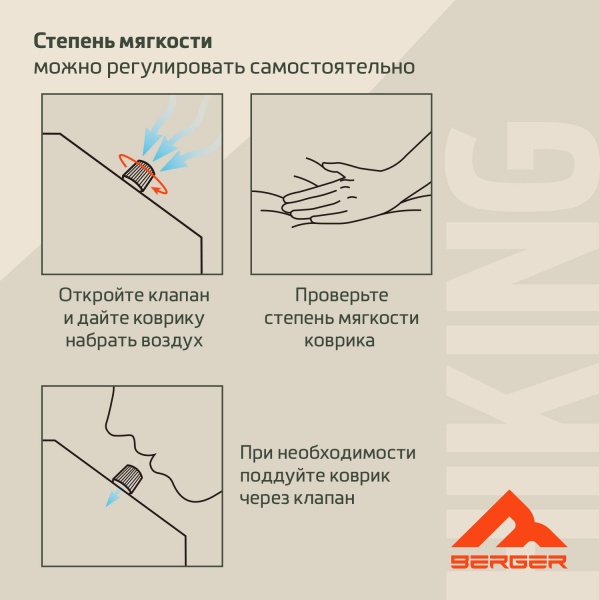 Степень мягкости
можно регулировать самостоятельно

Откройте клапан и дайте коврику набрать воздух

Проверьте степень мягкости коврика

При необходимости поддуйте коврик через клапан

HIKING

BERGER