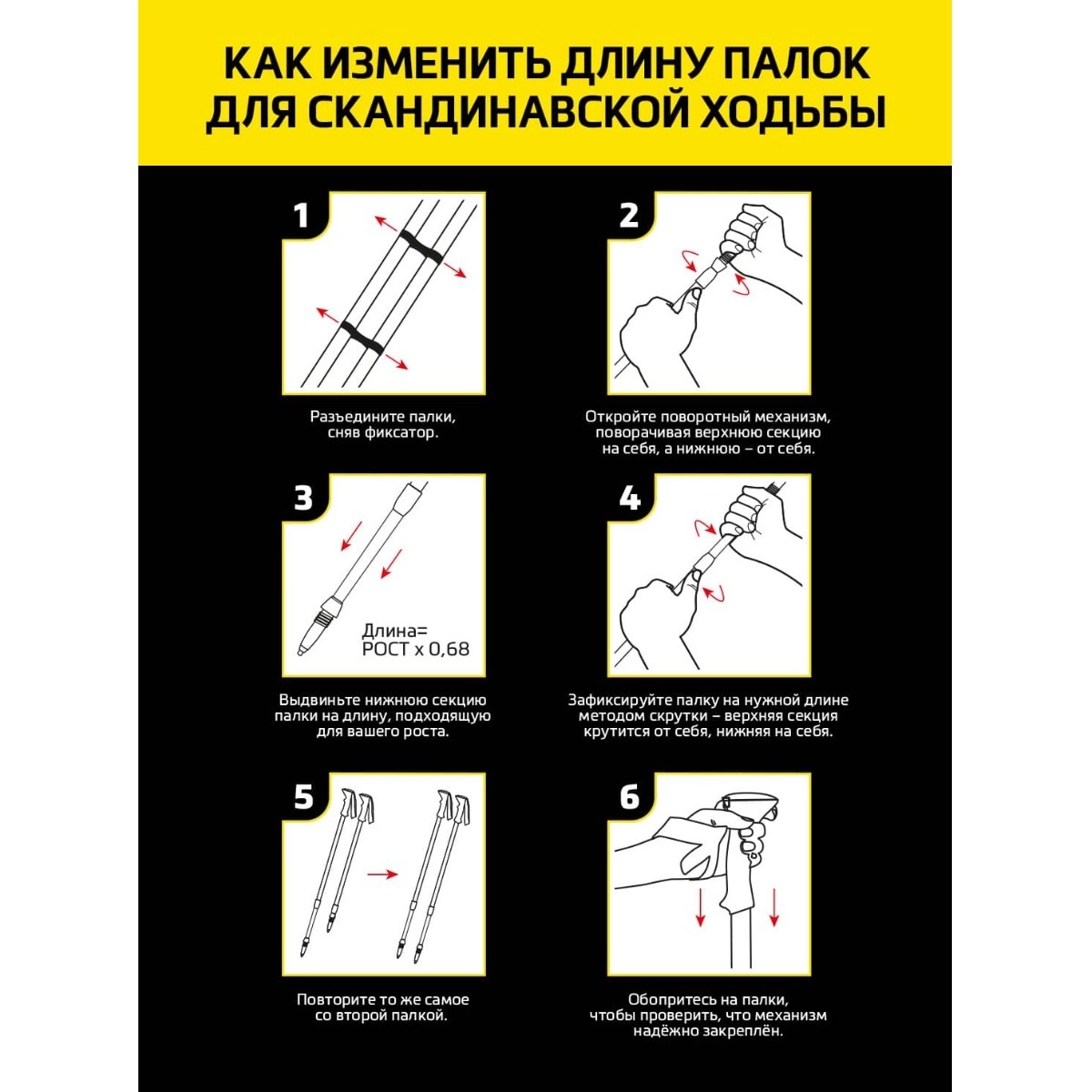 КАК ИЗМЕНИТЬ ДЛИНУ ПАЛОК ДЛЯ СКАНДИНАВСКОЙ ХОДЬБЫ

1

Разъедините палки, сняв фиксатор.

2

Откройте поворотный механизм, поворачивая верхнюю секцию на себя, а нижнюю – от себя.

3

Длина= РОСТ х 0,68

Выдвиньте нижнюю секцию палки на длину, подходящую для вашего роста.

4

Зафиксируйте палку на нужной длине методом скрутки – верхняя секция крутится от себя, нижняя на себя.

5

Повторите то же самое со второй палкой.

6

Обопритесь на палки, чтобы проверить, что механизм надёжно закреплён.