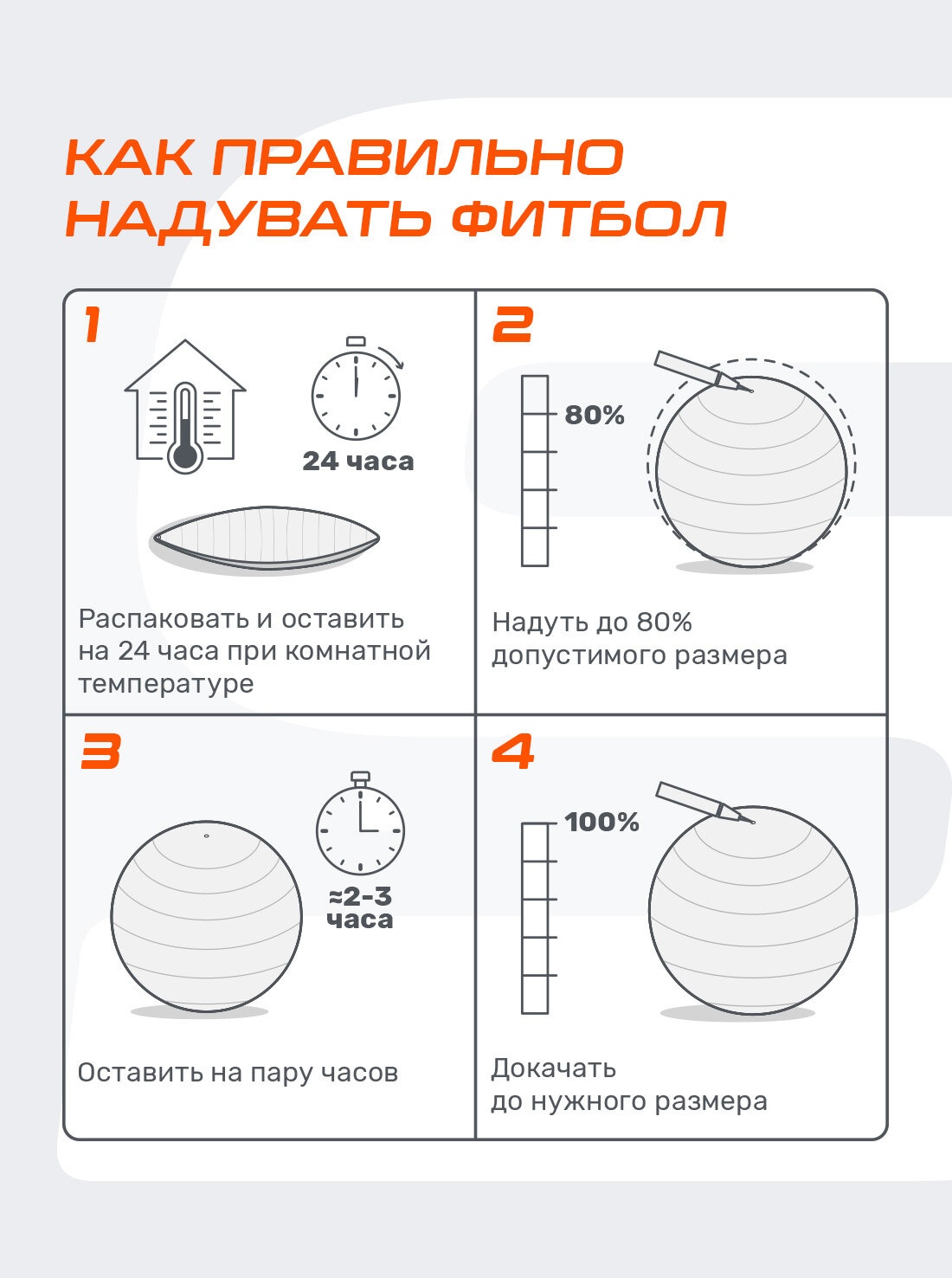 КАК ПРАВИЛЬНО НАДУВАТЬ ФИТБОЛ

1

24 часа

Распаковать и оставить на 24 часа при комнатной температуре

2

80%

Надуть до 80% допустимого размера

3

≈2-3 часа

Оставить на пару часов

4

100%

Докачать до нужного размера